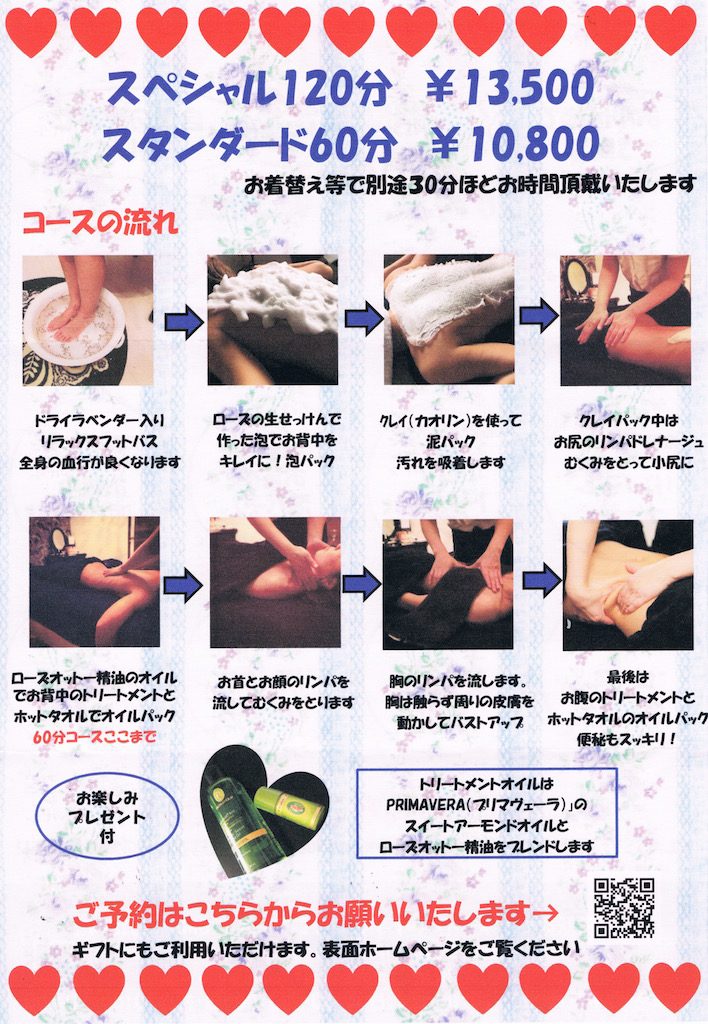 スペシャル120分　￥13,500
スタンダード60分　￥10,800
お着替え等で別途30分ほどお時間頂戴いたします

コースの流れ

ドライラベンダー入り
リラックスフットバス
全身の血行が良くなります

ローズの生せっけんで
作った泡でお背中を
キレイに！泡パック

クレイ（カオリン）を使って
泥パック
汚れを吸着します

クレイパック中は
お尻のリンパドレナージュ
むくみをとって小尻に

ローズオットー精油のオイル
でお背中のトリートメントと
ホットタオルでオイルパック
60分コースここまで

お首とお顔のリンパを
流してむくみをとります

胸のリンパを流します。
胸は触らず周りの皮膚を
動かしてバストアップ

最後は
お腹のトリートメントと
ホットタオルのオイルパック
便秘もスッキリ！

お楽しみ
プレゼント
付

トリートメントオイルは
PRIMAVERA（プリマヴェーラ）」の
スイートアーモンドオイルと
ローズオットー精油をブレンドします

ご予約はこちらからお願いいたします→
ギフトにもご利用いただけます。表面ホームページをご覧ください